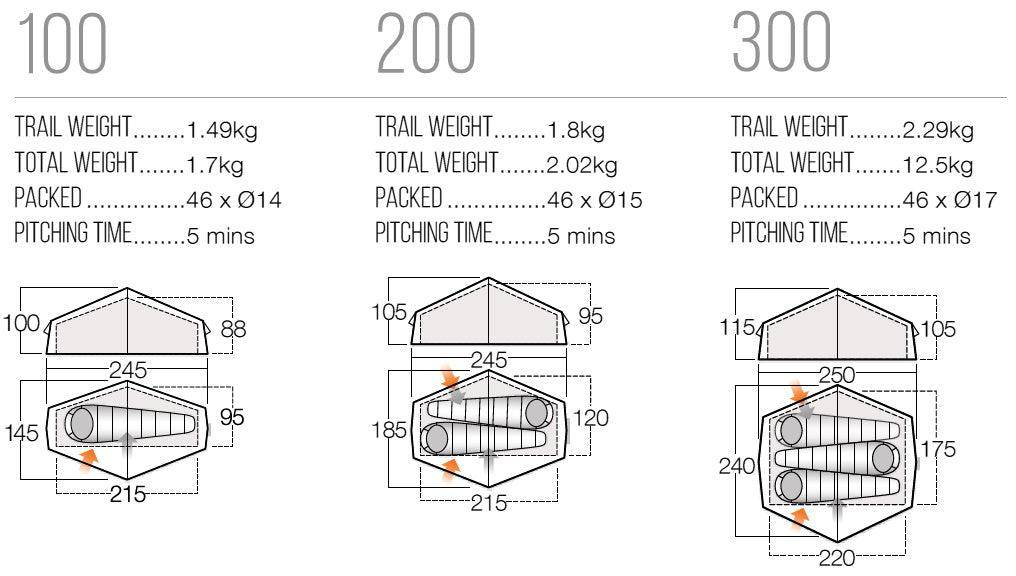 100

TRAIL WEIGHT........1.49kg
TOTAL WEIGHT.......1.7kg
PACKED...............46 x Ø14
PITCHING TIME........5 mins

100
88
245
145
95
215

200

TRAIL WEIGHT........1.8kg
TOTAL WEIGHT.......2.02kg
PACKED...............46 x Ø15
PITCHING TIME........5 mins

105
95
245
185
120
215

300

TRAIL WEIGHT........2.29kg
TOTAL WEIGHT.......12.5kg
PACKED...............46 x Ø17
PITCHING TIME........5 mins

115
105
250
240
175
220