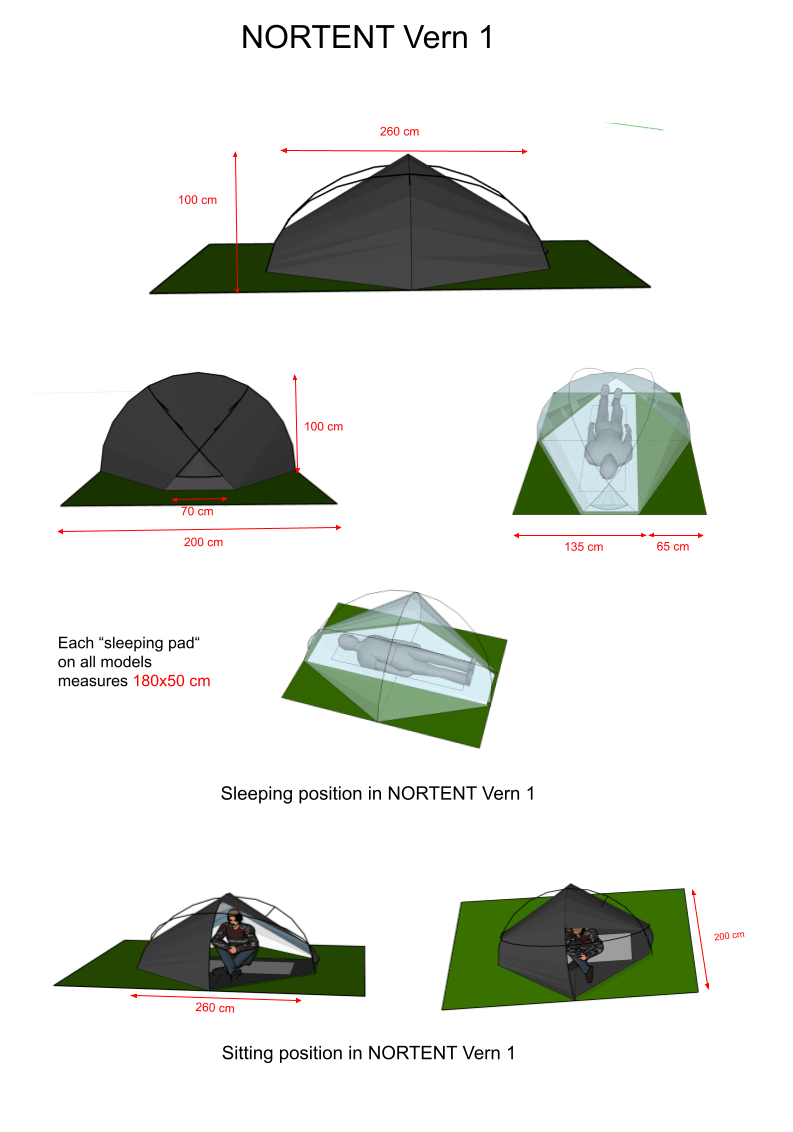 NORTENT Vern 1

260 cm

100 cm

100 cm

70 cm

200 cm

135 cm

65 cm

Each “sleeping pad“ on all models measures 180x50 cm

Sleeping position in NORTENT Vern 1

260 cm

200 cm

Sitting position in NORTENT Vern 1