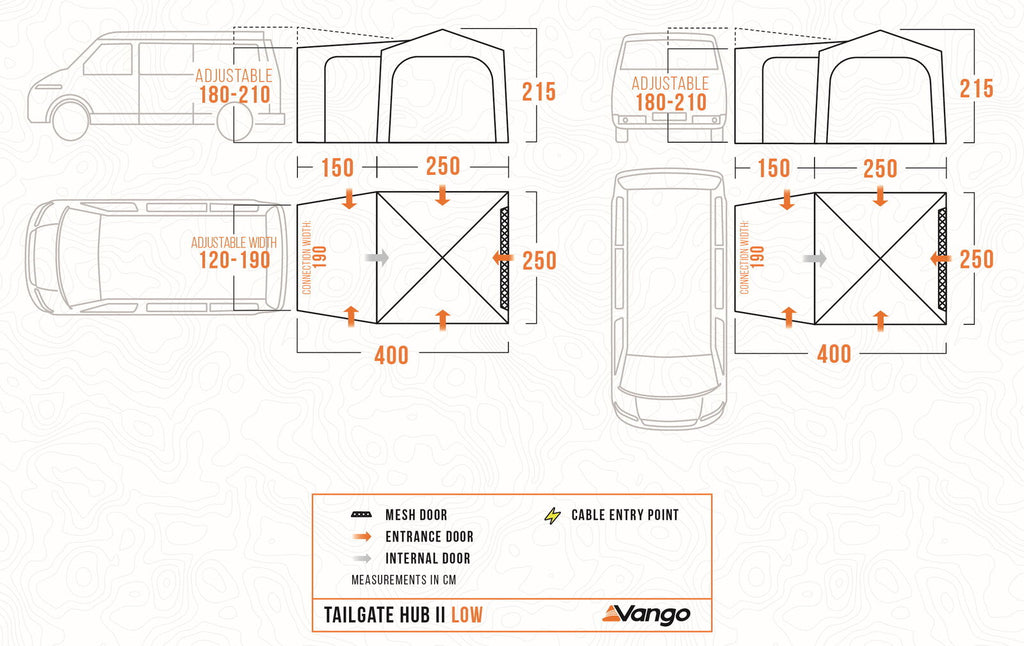 ADJUSTABLE
180-210

215

150 250

ADJUSTABLE WIDTH
120-190

CONNECTION WIDTH: 190

250

400

ADJUSTABLE
180-210

215

150 250

CONNECTION WIDTH: 190

250

400

MESH DOOR
ENTRANCE DOOR
INTERNAL DOOR
CABLE ENTRY POINT
MEASUREMENTS IN CM

TAILGATE HUB II LOW

Vango