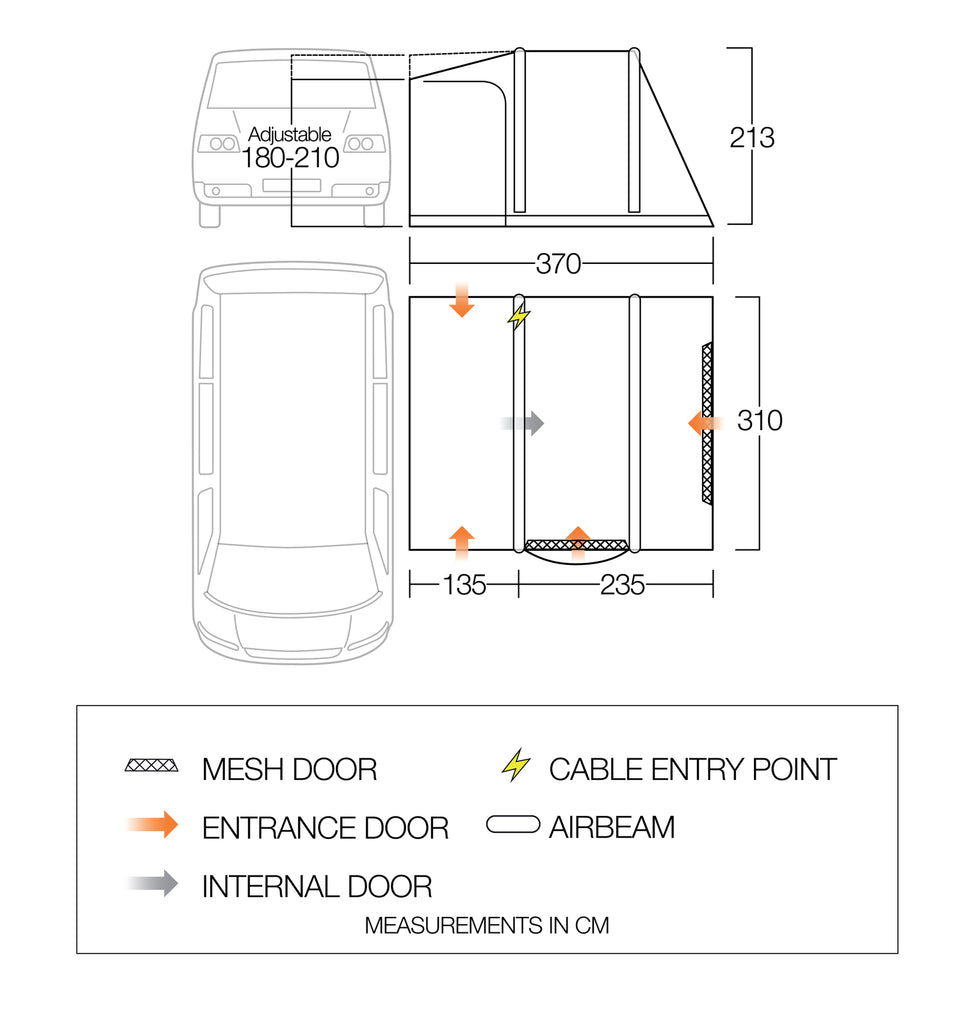 Adjustable
180-210

213

370

310

135

235

MESH DOOR

CABLE ENTRY POINT

ENTRANCE DOOR

AIRBEAM

INTERNAL DOOR

MEASUREMENTS IN CM