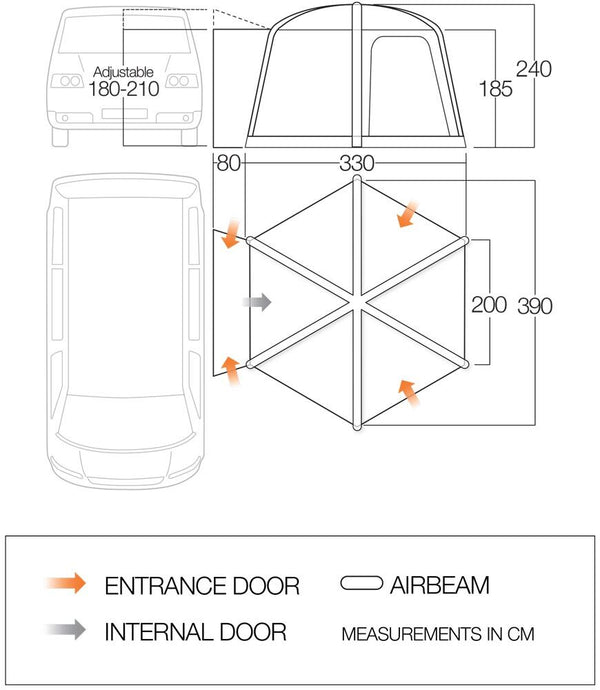 Adjustable
180-210

185

240

80

330

200

390

ENTRANCE DOOR

AIRBEAM

INTERNAL DOOR

MEASUREMENTS IN CM