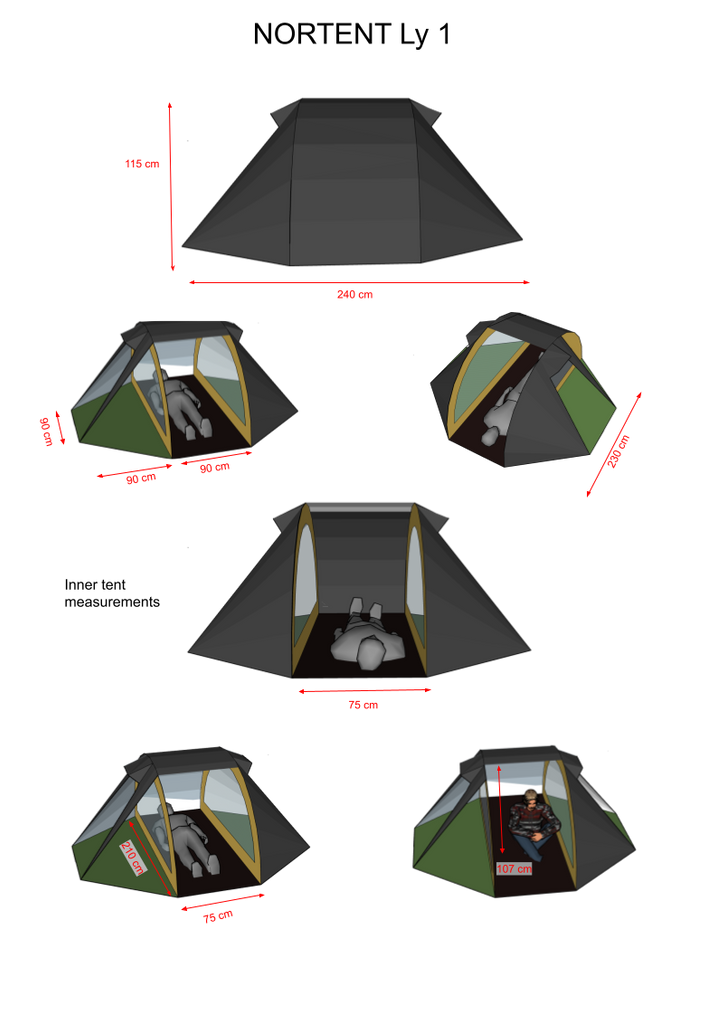 NORTENT Ly 1

115 cm

240 cm

90 cm

90 cm

90 cm

230 cm

Inner tent measurements

75 cm

210 cm

75 cm

107 cm